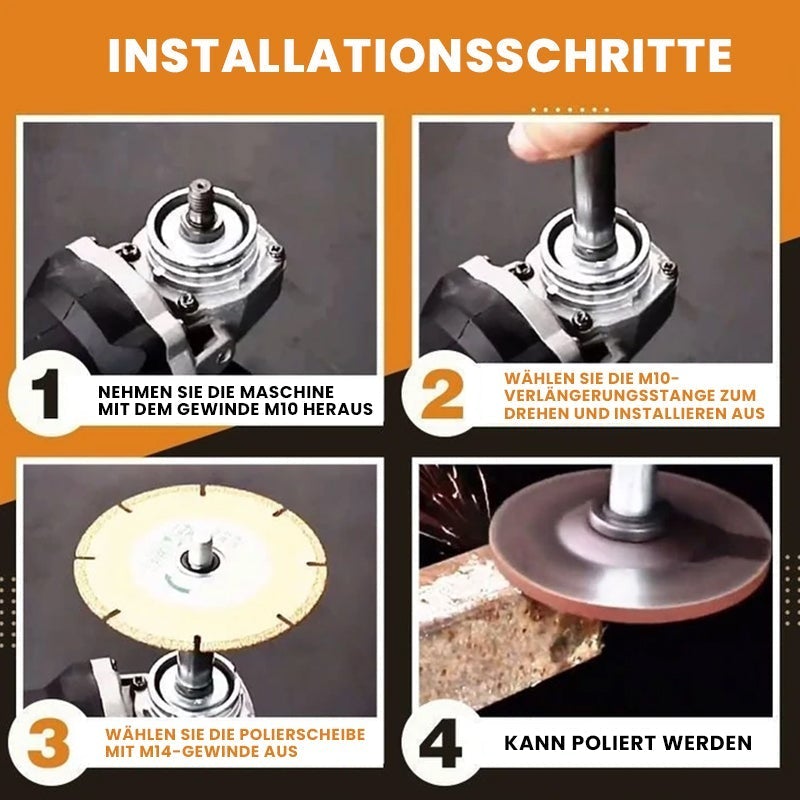 INSTALLATIONSSCHRITTE

1 NEHMEN SIE DIE MASCHINE MIT DEM GEWINDE M10 HERAUS

2 WÄHLEN SIE DIE M10-VERLÄNGERUNGSSTANGE ZUM DREHEN UND INSTALLIEREN AUS

3 WÄHLEN SIE DIE POLIERSCHEIBE MIT M14-GEWINDE AUS

4 KANN POLIERT WERDEN