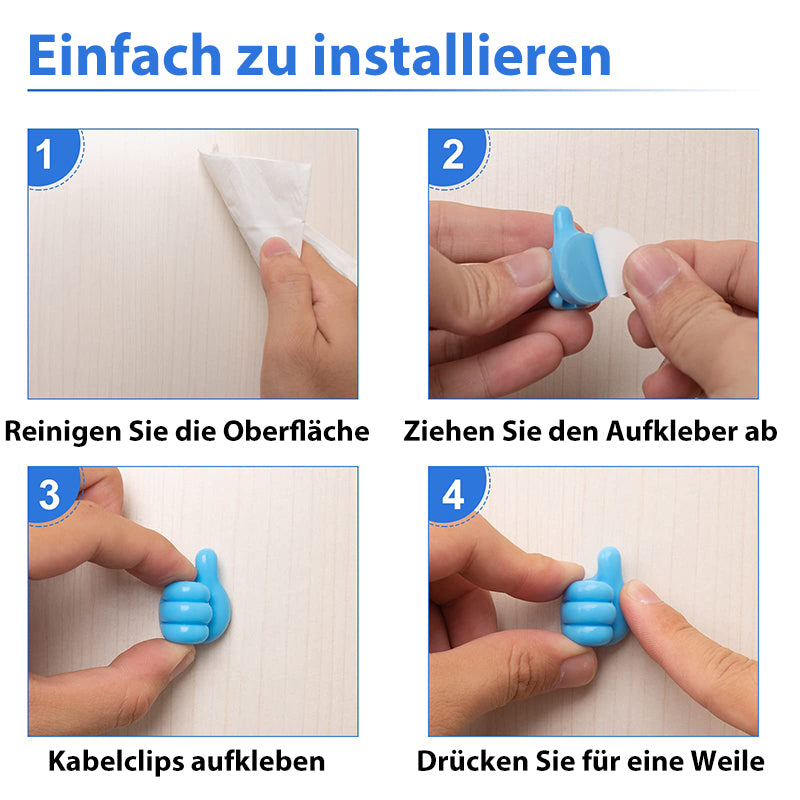 Einfach zu installieren

1

Reinigen Sie die Oberfläche

2

Ziehen Sie den Aufkleber ab

3

Kabelclips aufkleben

4

Drücken Sie für eine Weile