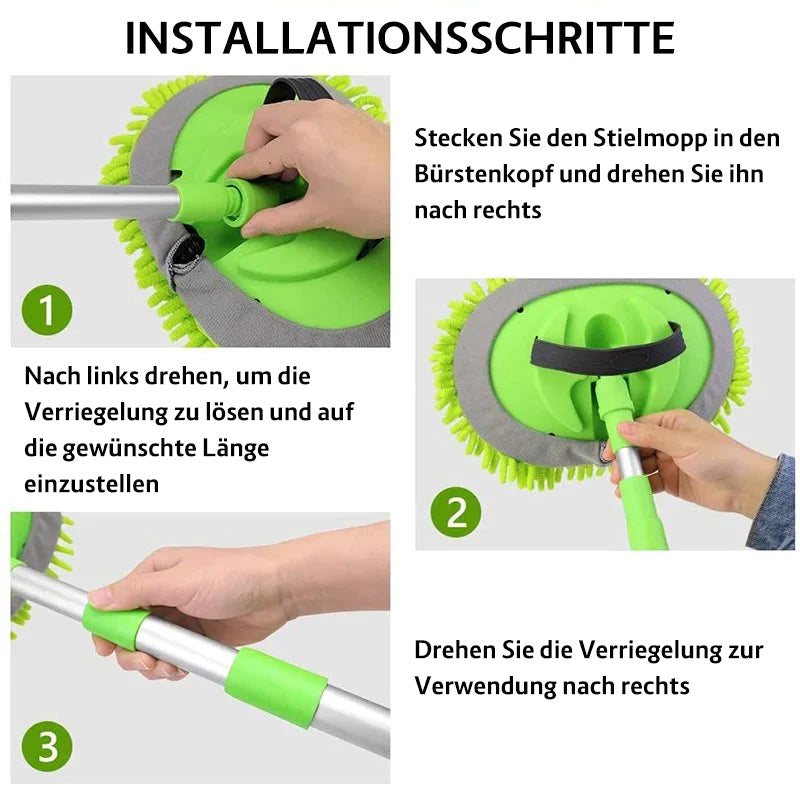 INSTALLATIONSSCHRITTE

1

Stecken Sie den Stielmopp in den Bürstenkopf und drehen Sie ihn nach rechts

Nach links drehen, um die Verriegelung zu lösen und auf die gewünschte Länge einzustellen

2

3

Drehen Sie die Verriegelung zur Verwendung nach rechts